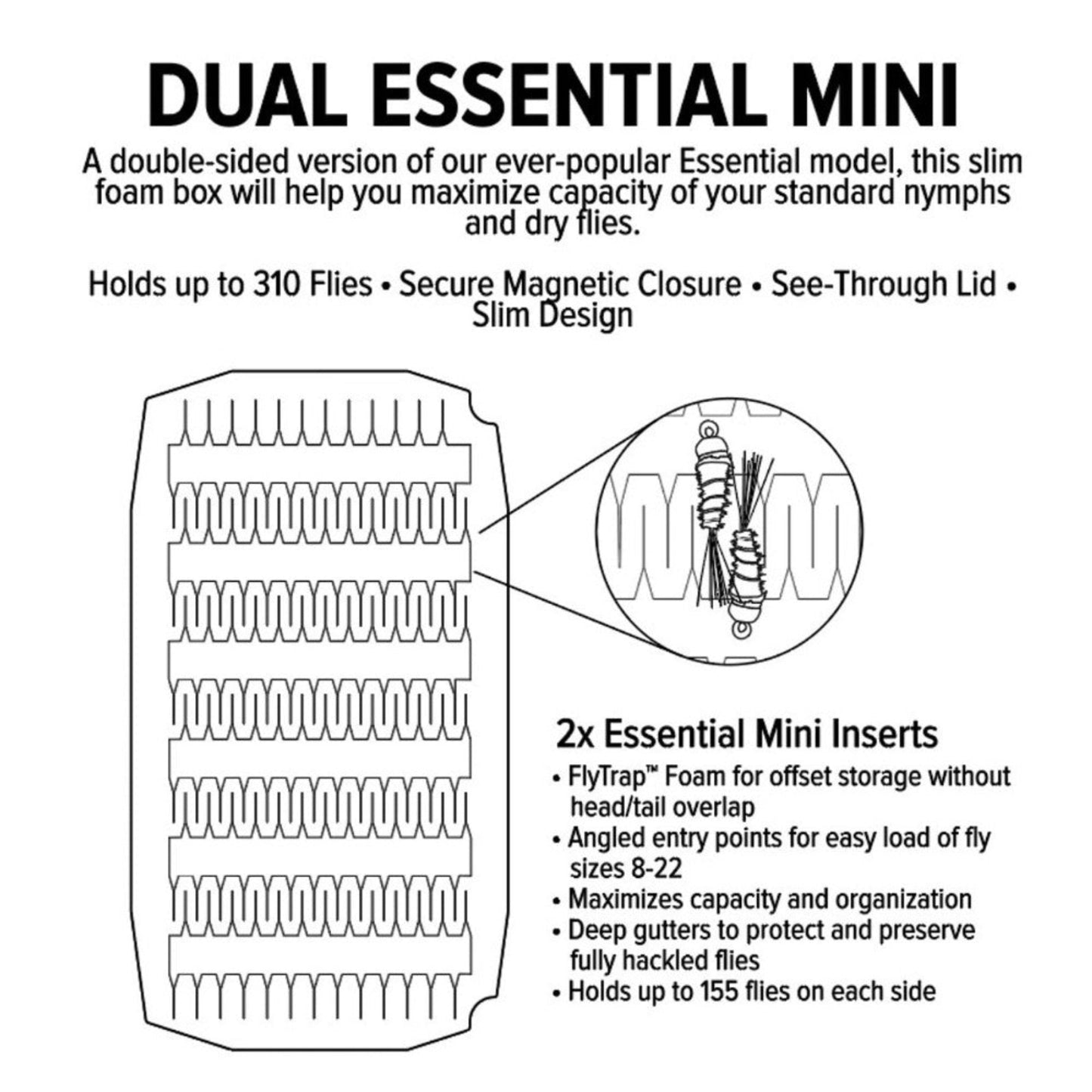 DUAL ESSENTIAL MINI

A double-sided version of our ever-popular Essential model, this slim foam box will help you maximize capacity of your standard nymphs and dry flies.

Holds up to 310 Flies • Secure Magnetic Closure • See-Through Lid • Slim Design

2x Essential Mini Inserts
• FlyTrap™ Foam for offset storage without head/tail overlap
• Angled entry points for easy load of fly sizes 8-22
• Maximizes capacity and organization
• Deep gutters to protect and preserve fully hackled flies
• Holds up to 155 flies on each side